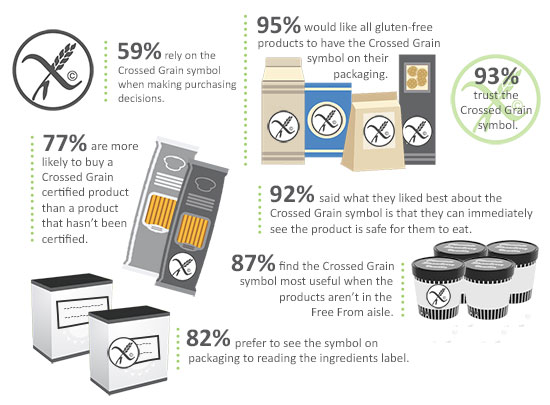 59% rely on the Crossed Grain symbol when making purchasing decisions.

95% would like all gluten-free products to have the Crossed Grain symbol on their packaging.

93% trust the Crossed Grain symbol.

77% are more likely to buy a Crossed Grain certified product than a product that hasn't been certified.

92% said what they liked best about the Crossed Grain symbol is that they can immediately see the product is safe for them to eat.

87% find the Crossed Grain symbol most useful when the products aren't in the Free From aisle.

82% prefer to see the symbol on packaging to reading the ingredients label.